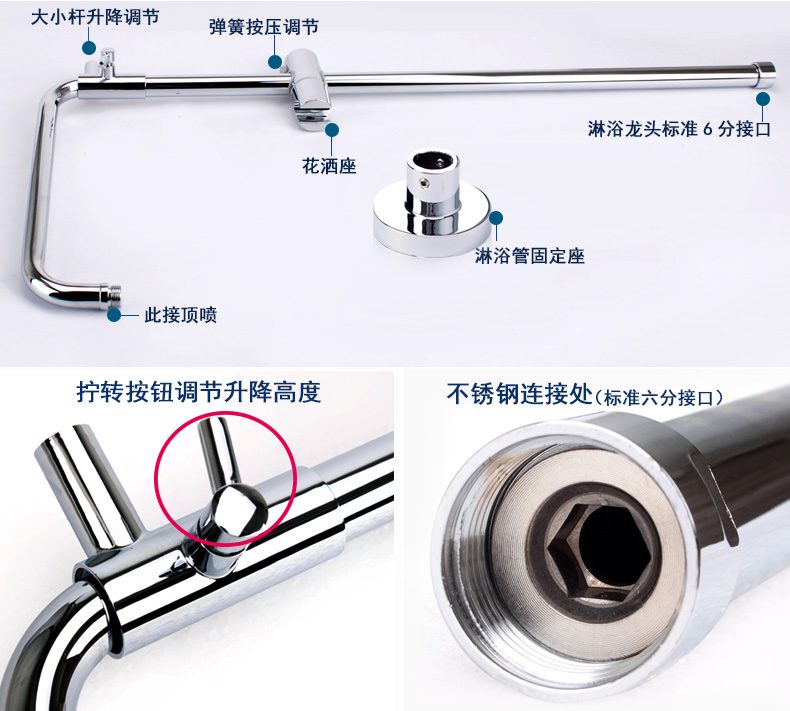 大小杆升降调节

弹簧按压调节

淋浴龙头标准 6 分接口

花洒座

淋浴管固定座

此接顶喷

拧转按钮调节升降高度

不锈钢连接处(标准六分接口)